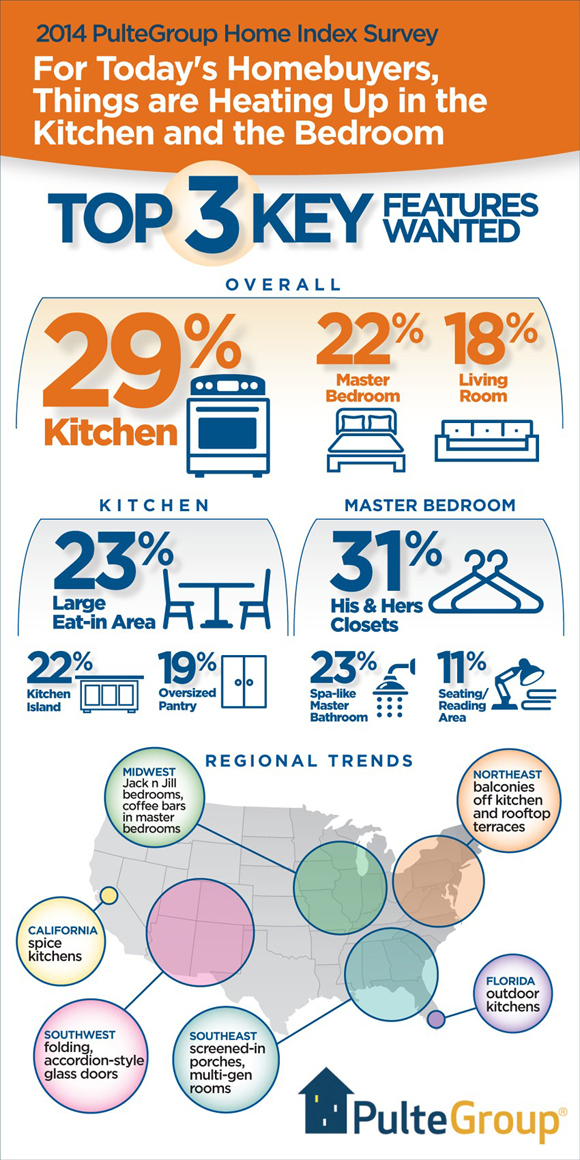 2014 PulteGroup Home Index Survey

For Today's Homebuyers, Things are Heating Up in the Kitchen and the Bedroom

TOP 3 KEY FEATURES WANTED

OVERALL

29% Kitchen

22% Master Bedroom

18% Living Room

KITCHEN

23% Large Eat-in Area

22% Kitchen Island

19% Oversized Pantry

MASTER BEDROOM

31% His & Hers Closets

23% Spa-like Master Bathroom

11% Seating/ Reading Area

REGIONAL TRENDS

MIDWEST Jack n Jill bedrooms, coffee bars in master bedrooms

NORTHEAST balconies off kitchen and rooftop terraces

CALIFORNIA spice kitchens

SOUTHWEST folding, accordion-style glass doors

SOUTHEAST screened-in porches, multi-gen rooms

FLORIDA outdoor kitchens

PulteGroup®